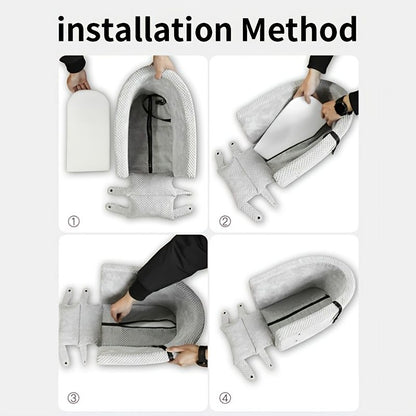 installation Method

①

②

③

④