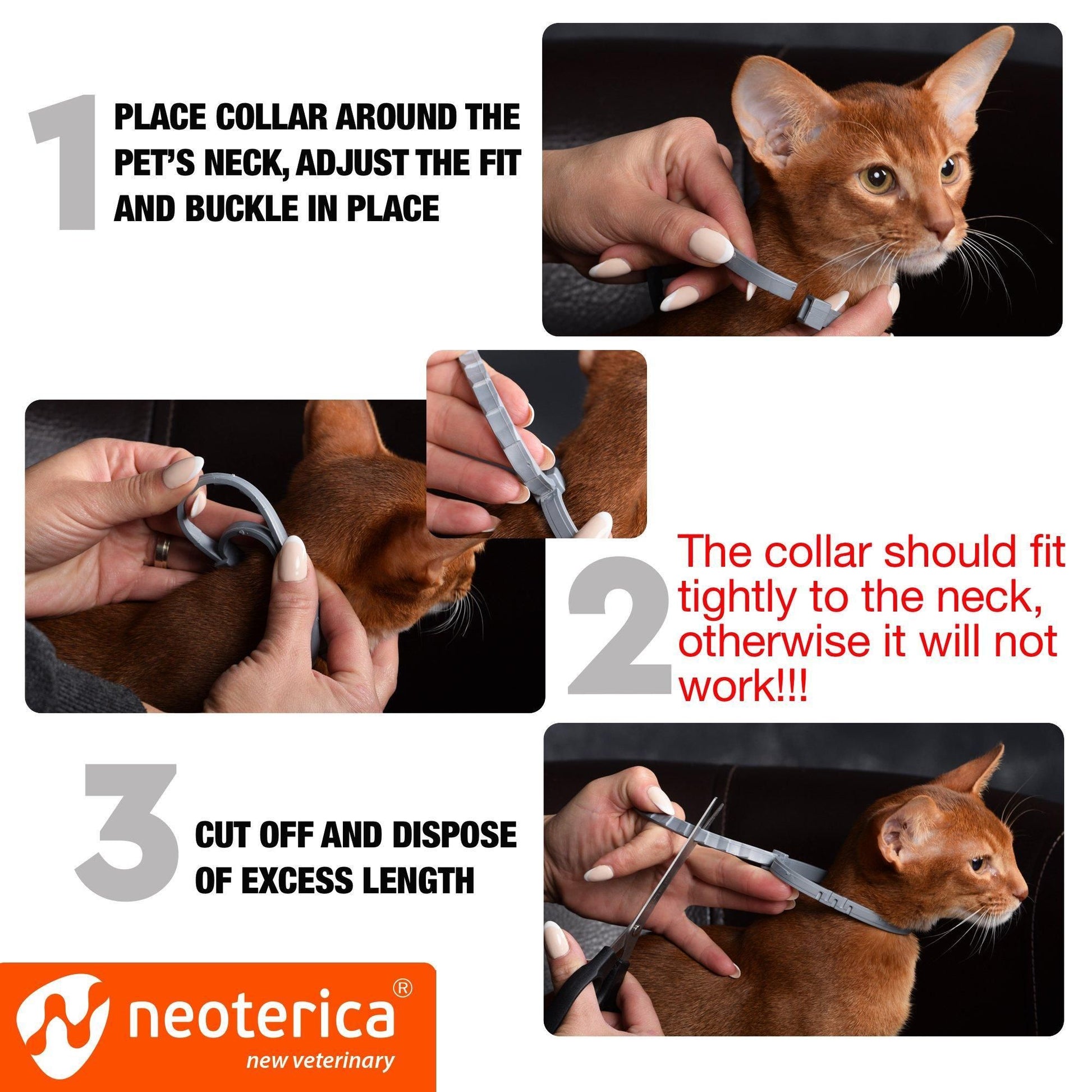 1 PLACE COLLAR AROUND THE PET'S NECK, ADJUST THE FIT AND BUCKLE IN PLACE

2 The collar should fit tightly to the neck, otherwise it will not work!!!

3 CUT OFF AND DISPOSE OF EXCESS LENGTH

neoterica®
new veterinary