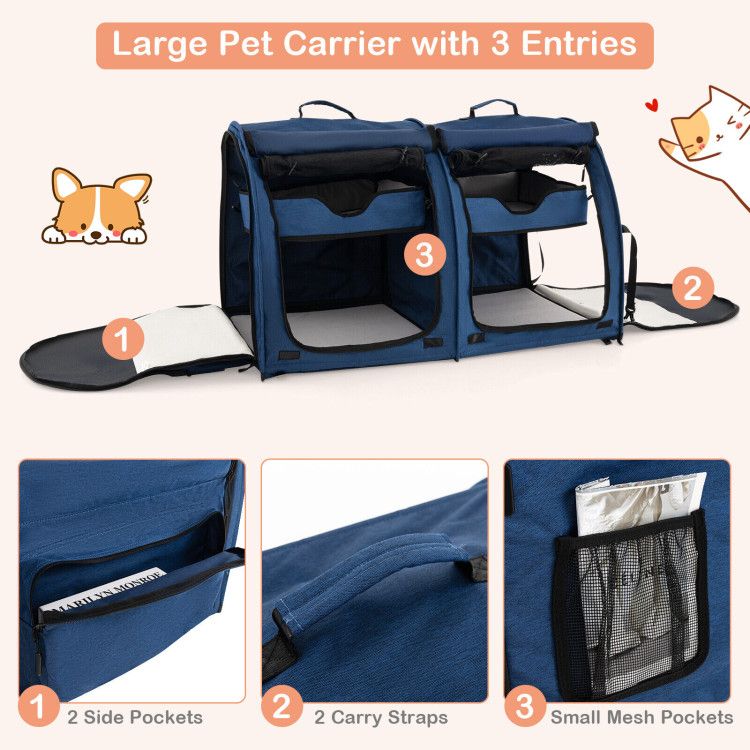 Large Pet Carrier with 3 Entries

3

2

1

MARILYN MONROE

1 2 Side Pockets

2 2 Carry Straps

3 Small Mesh Pockets